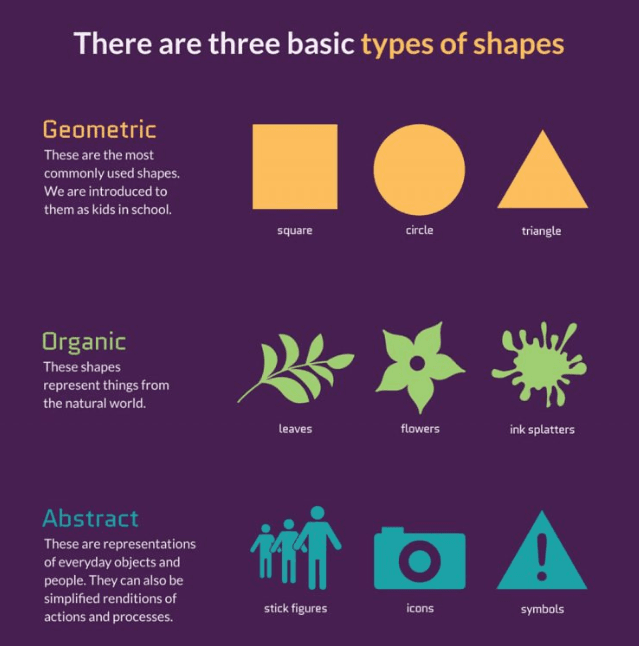 There are three basic types of shapes

Geometric
These are the most commonly used shapes. We are introduced to them as kids in school.

square

circle

triangle

Organic
These shapes represent things from the natural world.

leaves

flowers

ink splatters

Abstract
These are representations of everyday objects and people. They can also be simplified renditions of actions and processes.

stick figures

icons

symbols